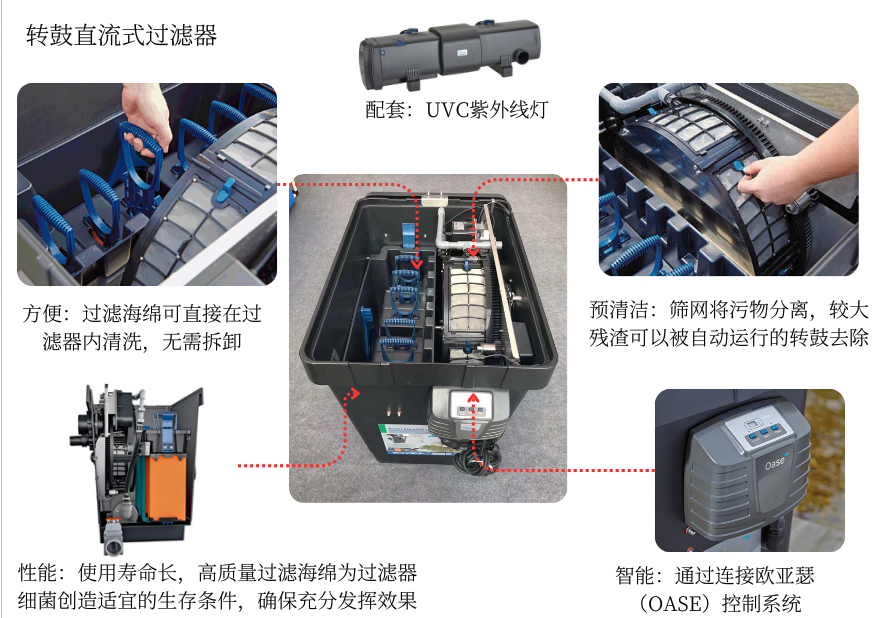 转鼓直流式过滤器

配套：UVC紫外线灯

方便：过滤海绵可直接在过滤器内清洗，无需拆卸

预清洁：筛网将污物分离，较大残渣可以被自动运行的转鼓去除

性能：使用寿命长，高质量过滤海绵为过滤器细菌创造适宜的生存条件，确保充分发挥效果

Oase

智能：通过连接欧亚瑟（OASE）控制系统